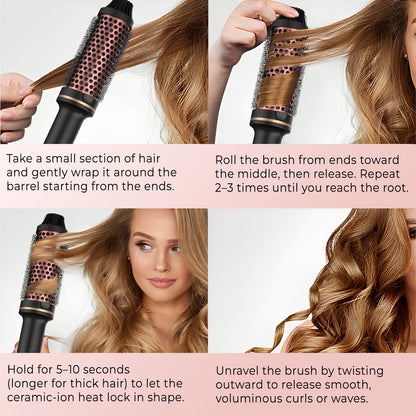 Take a small section of hair and gently wrap it around the barrel starting from the ends.

Roll the brush from ends toward the middle, then release. Repeat 2–3 times until you reach the root.

Hold for 5–10 seconds (longer for thick hair) to let the ceramic-ion heat lock in shape.

Unravel the brush by twisting outward to release smooth, voluminous curls or waves.