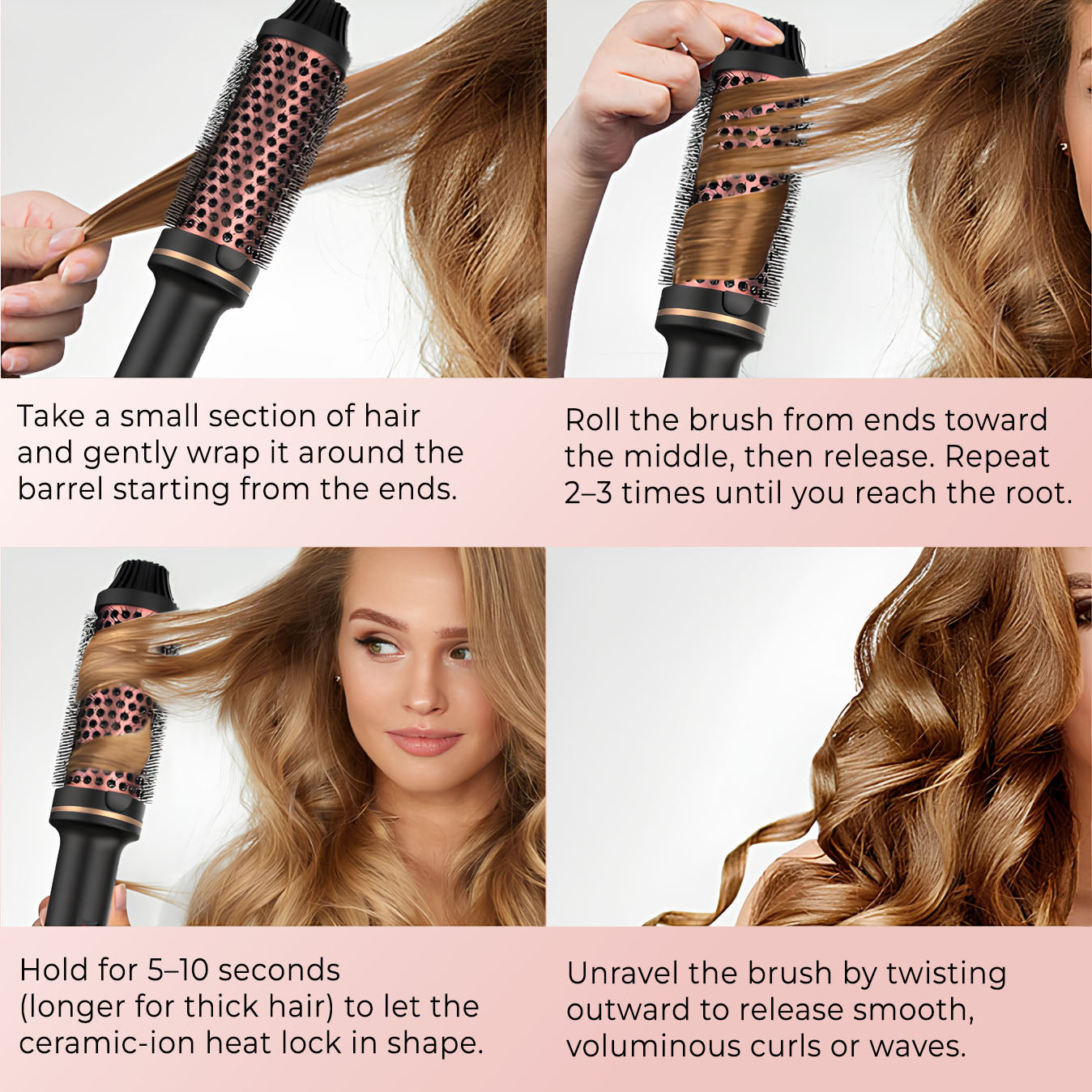 Take a small section of hair and gently wrap it around the barrel starting from the ends.

Roll the brush from ends toward the middle, then release. Repeat 2–3 times until you reach the root.

Hold for 5–10 seconds (longer for thick hair) to let the ceramic-ion heat lock in shape.

Unravel the brush by twisting outward to release smooth, voluminous curls or waves.